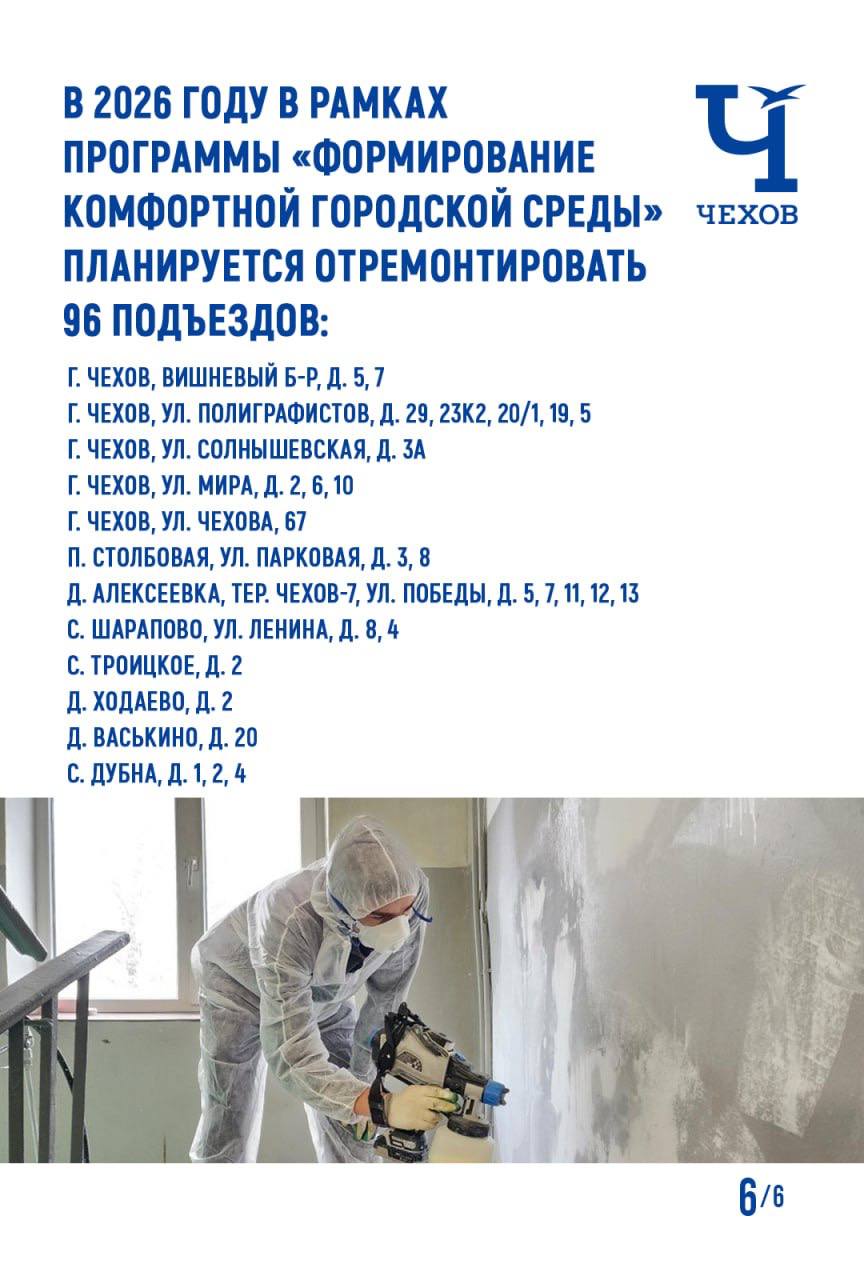 В 2026 ГОДУ В РАМКАХ ПРОГРАММЫ «ФОРМИРОВАНИЕ КОМФОРТНОЙ ГОРОДСКОЙ СРЕДЫ» ПЛАНИРУЕТСЯ ОТРЕМОНТИРОВАТЬ 96 ПОДЪЕЗДОВ:

Ч
ЧЕХОВ

Г. ЧЕХОВ, ВИШНЕВЫЙ Б-Р, Д. 5, 7
Г. ЧЕХОВ, УЛ. ПОЛИГРАФИСТОВ, Д. 29, 23К2, 20/1, 19, 5
Г. ЧЕХОВ, УЛ. СОЛНЫШЕВСКАЯ, Д. 3А
Г. ЧЕХОВ, УЛ. МИРА, Д. 2, 6, 10
Г. ЧЕХОВ, УЛ. ЧЕХОВА, 67
П. СТОЛБОВАЯ, УЛ. ПАРКОВАЯ, Д. 3, 8
Д. АЛЕКСЕЕВКА, ТЕР. ЧЕХОВ-7, УЛ. ПОБЕДЫ, Д. 5, 7, 11, 12, 13
С. ШАРАПОВО, УЛ. ЛЕНИНА, Д. 8, 4
С. ТРОИЦКОЕ, Д. 2
Д. ХОДАЕВО, Д. 2
Д. ВАСЬКИНО, Д. 20
С. ДУБНА, Д. 1, 2, 4

6/6