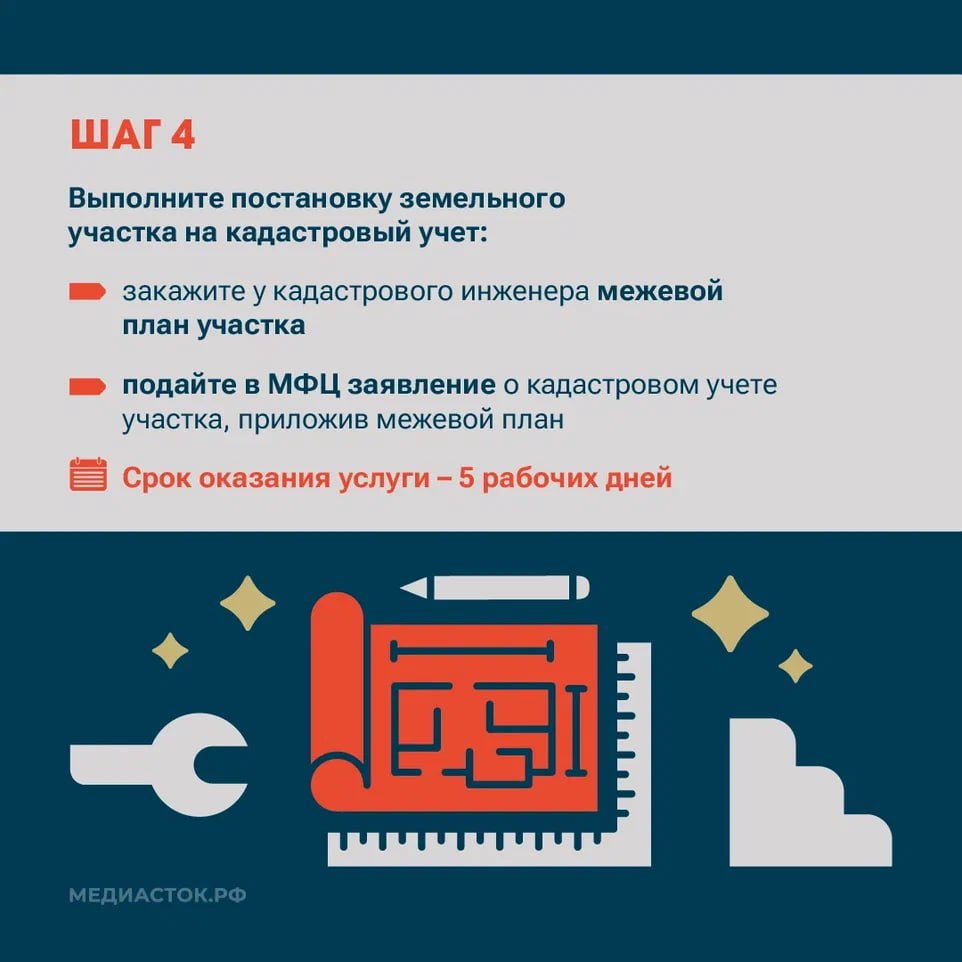 ШАГ 4

Выполните постановку земельного участка на кадастровый учет:

закажите у кадастрового инженера межевой план участка

подайте в МФЦ заявление о кадастровом учете участка, приложив межевой план

Срок оказания услуги – 5 рабочих дней

МЕДИАСТОК.РФ