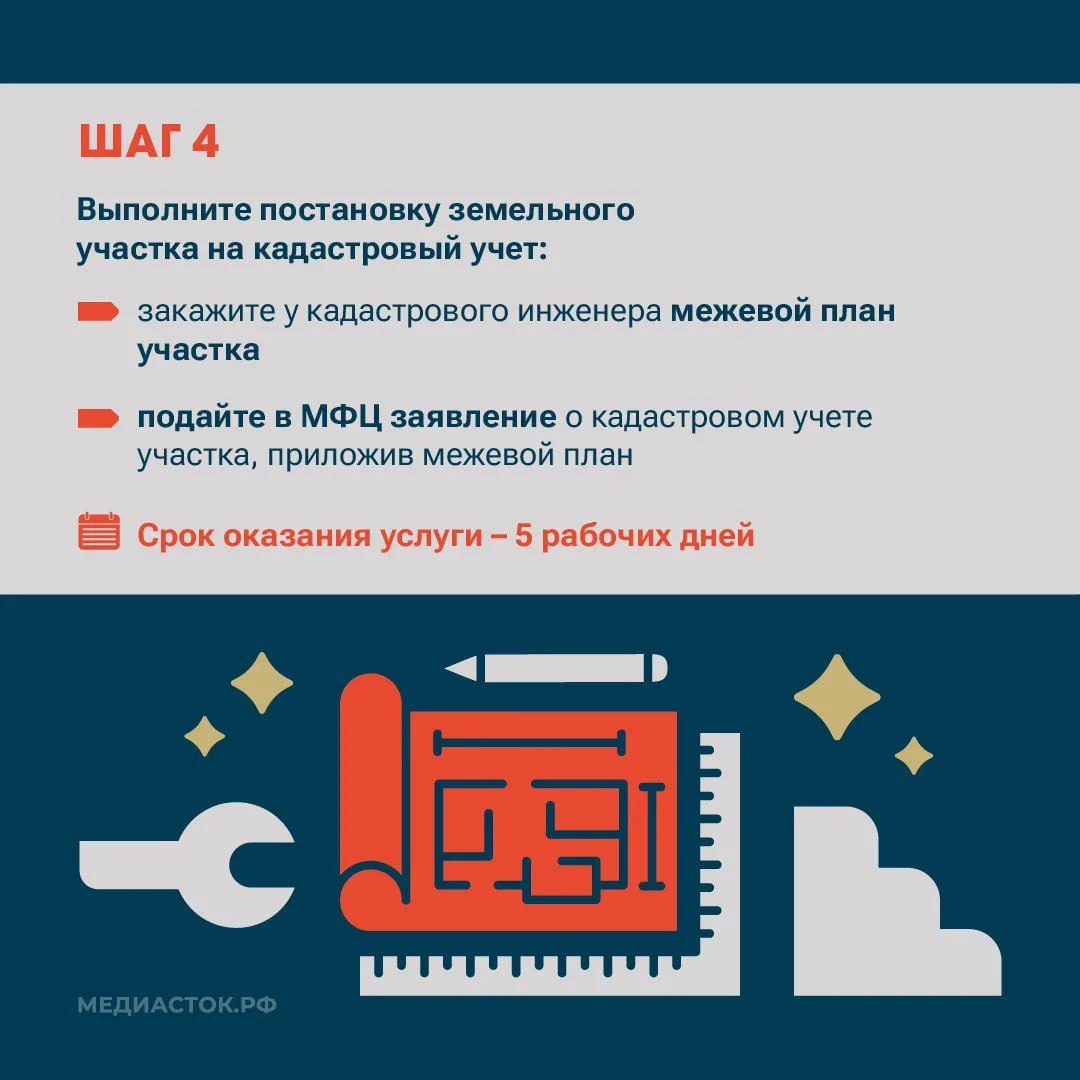 ШАГ 4

Выполните постановку земельного участка на кадастровый учет:

закажите у кадастрового инженера межевой план участка

подайте в МФЦ заявление о кадастровом учете участка, приложив межевой план

Срок оказания услуги – 5 рабочих дней

МЕДИАСТОК.РФ