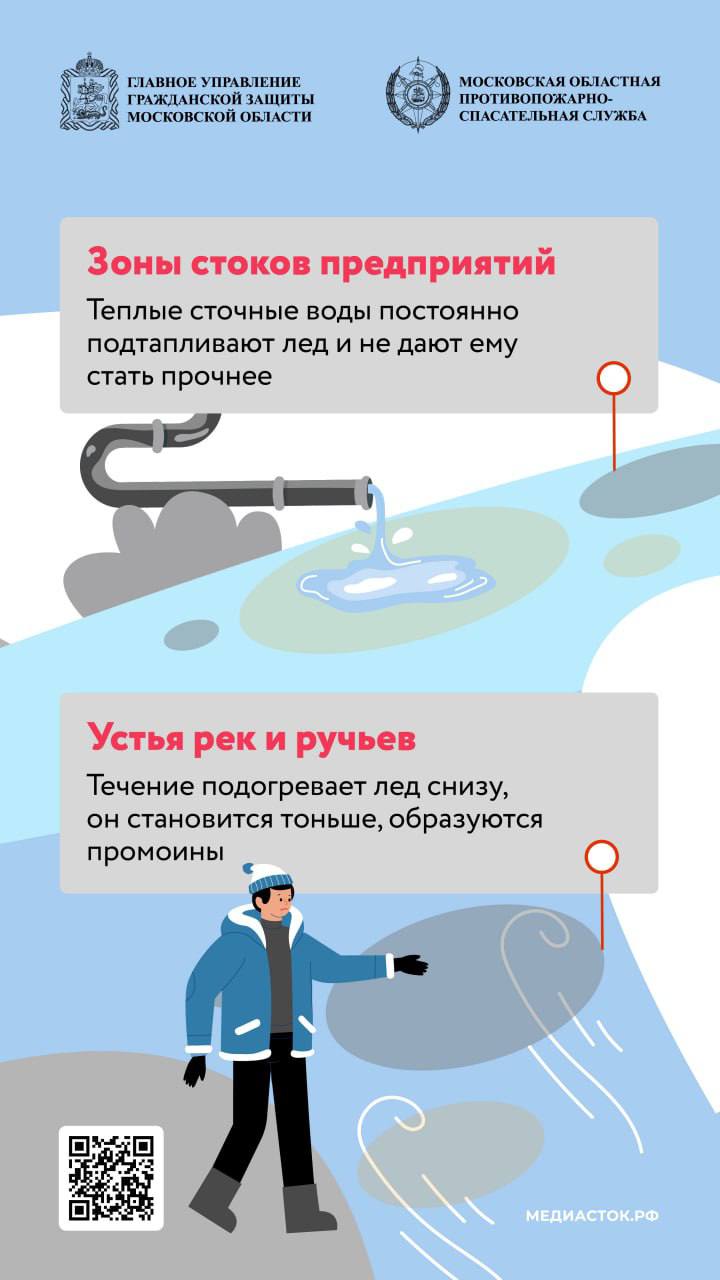 ГЛАВНОЕ УПРАВЛЕНИЕ ГРАЖДАНСКОЙ ЗАЩИТЫ МОСКОВСКОЙ ОБЛАСТИ

МОСКОВСКАЯ ОБЛАСТНАЯ ПРОТИВОПОЖАРНО-СПАСАТЕЛЬНАЯ СЛУЖБА

Зоны стоков предприятий

Теплые сточные воды постоянно подтапливают лед и не дают ему стать прочнее

Устья рек и ручьев

Течение подогревает лед снизу, он становится тоньше, образуются промоины

МЕДИАСТОК.РФ