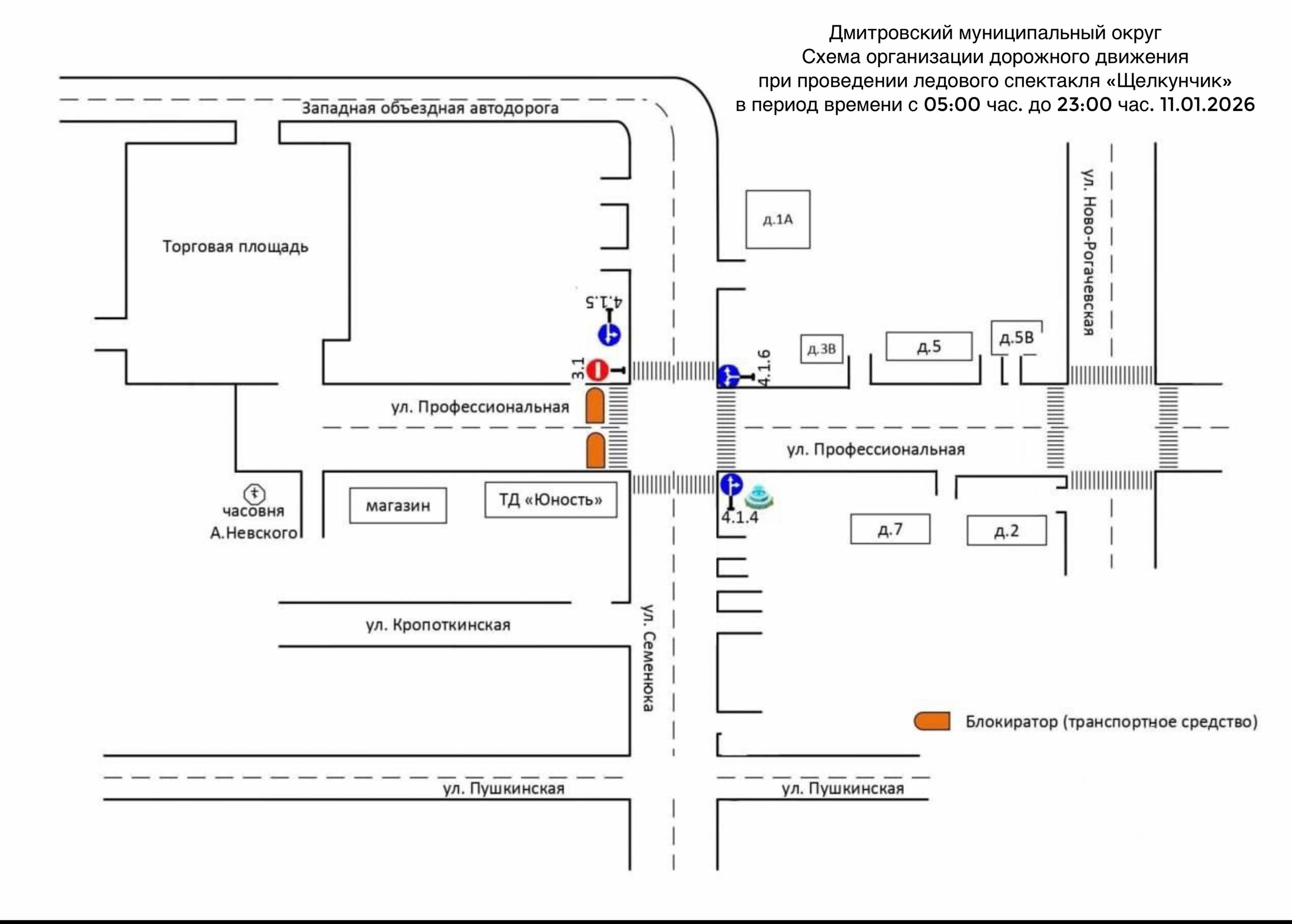 Дмитровский муниципальный округ
Схема организации дорожного движения
при проведении ледового спектакля «Щелкунчик»
в период времени с 05:00 час. до 23:00 час. 11.01.2026

Западная объездная автодорога

Торговая площадь

д.1А

ул. Ново-Рогачевская

4.1.5

3.1

4.1.6

д.3В

д.5

д.5В

ул. Профессиональная

ул. Профессиональная

часовня
А.Невского

магазин

ТД «Юность»

4.1.4

д.7

д.2

ул. Кропоткинская

ул. Семенюка

Блокиратор (транспортное средство)

ул. Пушкинская

ул. Пушкинская