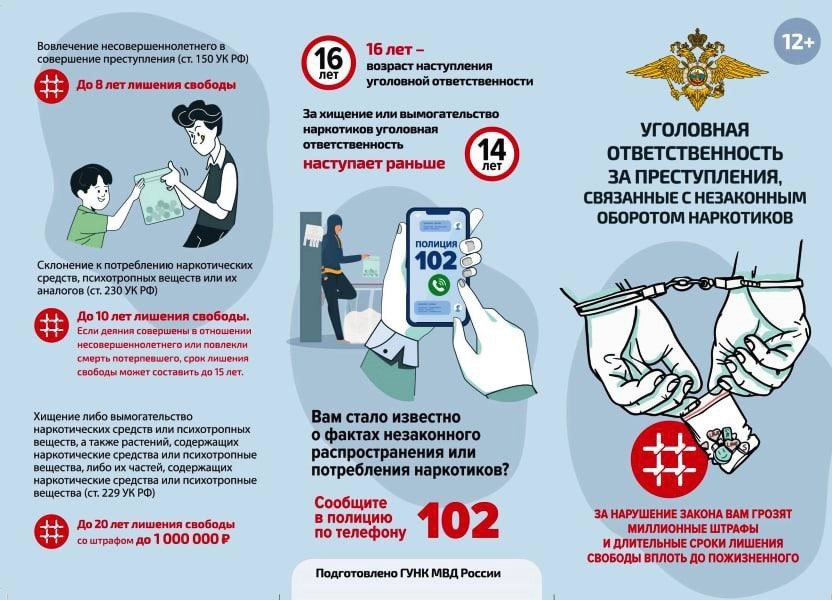 Вовлечение несовершеннолетнего в совершение преступления (ст. 150 УК РФ)

До 8 лет лишения свободы

Склонение к потреблению наркотических средств, психотропных веществ или их аналогов (ст. 230 УК РФ)

До 10 лет лишения свободы.
Если деяния совершены в отношении несовершеннолетнего или повлекли смерть потерпевшего, срок лишения свободы может составить до 15 лет.

Хищение либо вымогательство наркотических средств или психотропных веществ, а также растений, содержащих наркотические средства или психотропные вещества, либо их частей, содержащих наркотические средства или психотропные вещества (ст. 229 УК РФ)

До 20 лет лишения свободы со штрафом до 1 000 000 ₽

16 лет

16 лет – возраст наступления уголовной ответственности

За хищение или вымогательство наркотиков уголовная ответственность наступает раньше

14 лет

ПОЛИЦИЯ
102

Вам стало известно о фактах незаконного распространения или потребления наркотиков?

Сообщите в полицию по телефону 102

Подготовлено ГУНК МВД России

12+

УГОЛОВНАЯ ОТВЕТСТВЕННОСТЬ ЗА ПРЕСТУПЛЕНИЯ, СВЯЗАННЫЕ С НЕЗАКОННЫМ ОБОРОТОМ НАРКОТИКОВ

ЗА НАРУШЕНИЕ ЗАКОНА ВАМ ГРОЗЯТ МИЛЛИОННЫЕ ШТРАФЫ И ДЛИТЕЛЬНЫЕ СРОКИ ЛИШЕНИЯ СВОБОДЫ ВПЛОТЬ ДО ПОЖИЗНЕННОГО