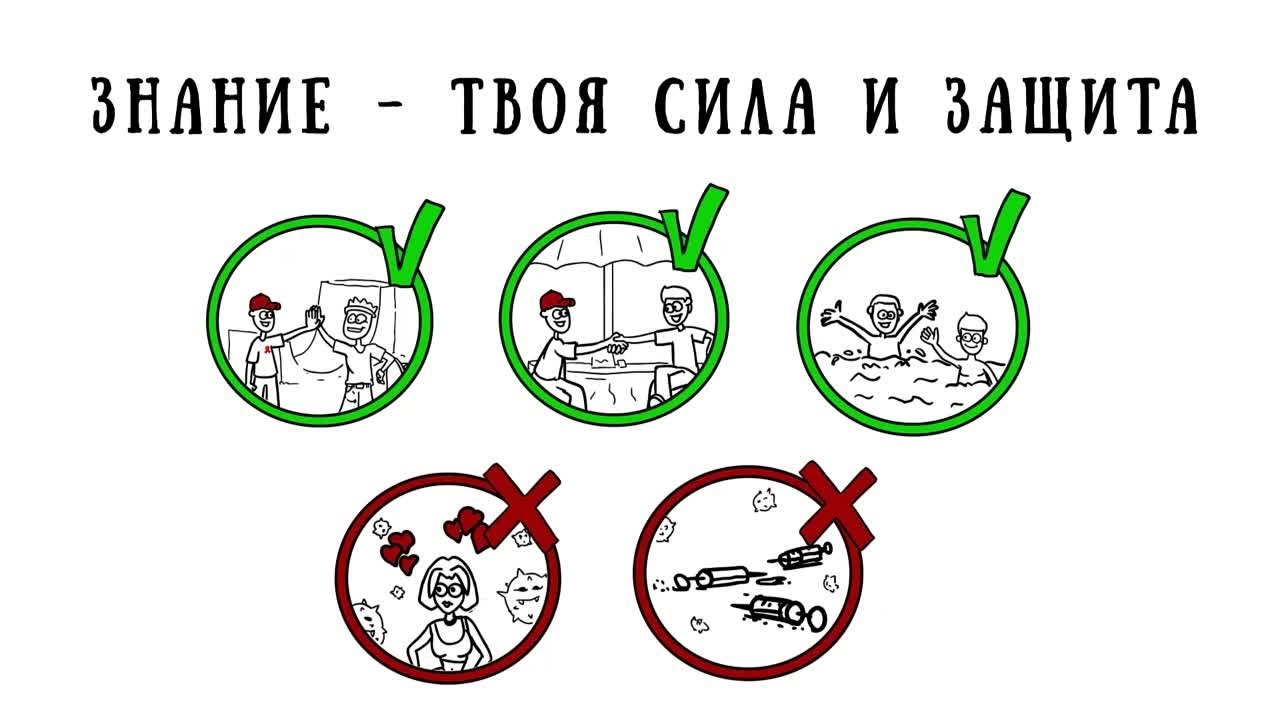 ЗНАНИЕ - ТВОЯ СИЛА И ЗАЩИТА