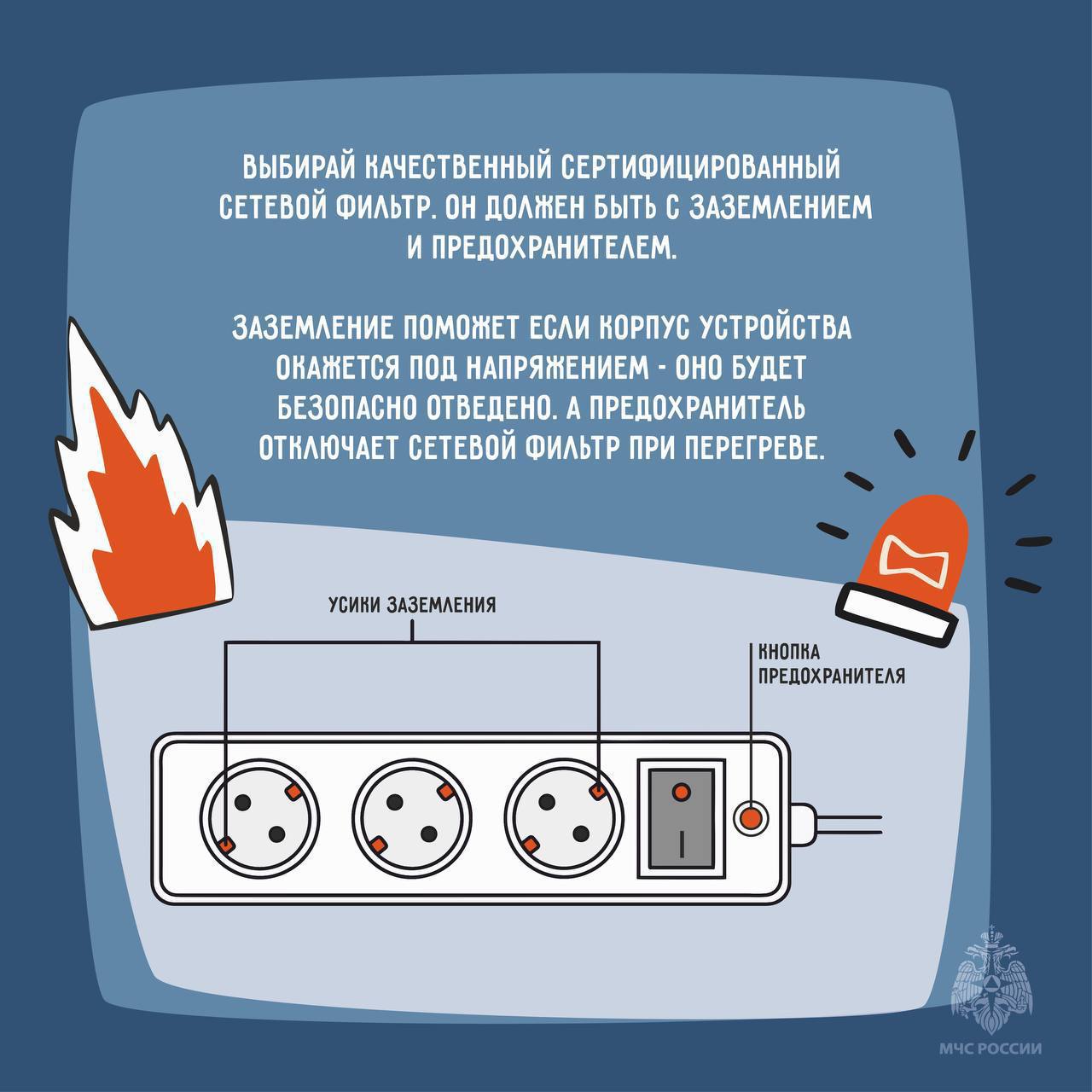 ВЫБИРАЙ КАЧЕСТВЕННЫЙ СЕРТИФИЦИРОВАННЫЙ СЕТЕВОЙ ФИЛЬТР. ОН ДОЛЖЕН БЫТЬ С ЗАЗЕМЛЕНИЕМ И ПРЕДОХРАНИТЕЛЕМ.

ЗАЗЕМЛЕНИЕ ПОМОЖЕТ ЕСЛИ КОРПУС УСТРОЙСТВА ОКАЖЕТСЯ ПОД НАПРЯЖЕНИЕМ - ОНО БУДЕТ БЕЗОПАСНО ОТВЕДЕНО. А ПРЕДОХРАНИТЕЛЬ ОТКЛЮЧАЕТ СЕТЕВОЙ ФИЛЬТР ПРИ ПЕРЕГРЕВЕ.

УСИКИ ЗАЗЕМЛЕНИЯ

КНОПКА ПРЕДОХРАНИТЕЛЯ

МЧС РОССИИ