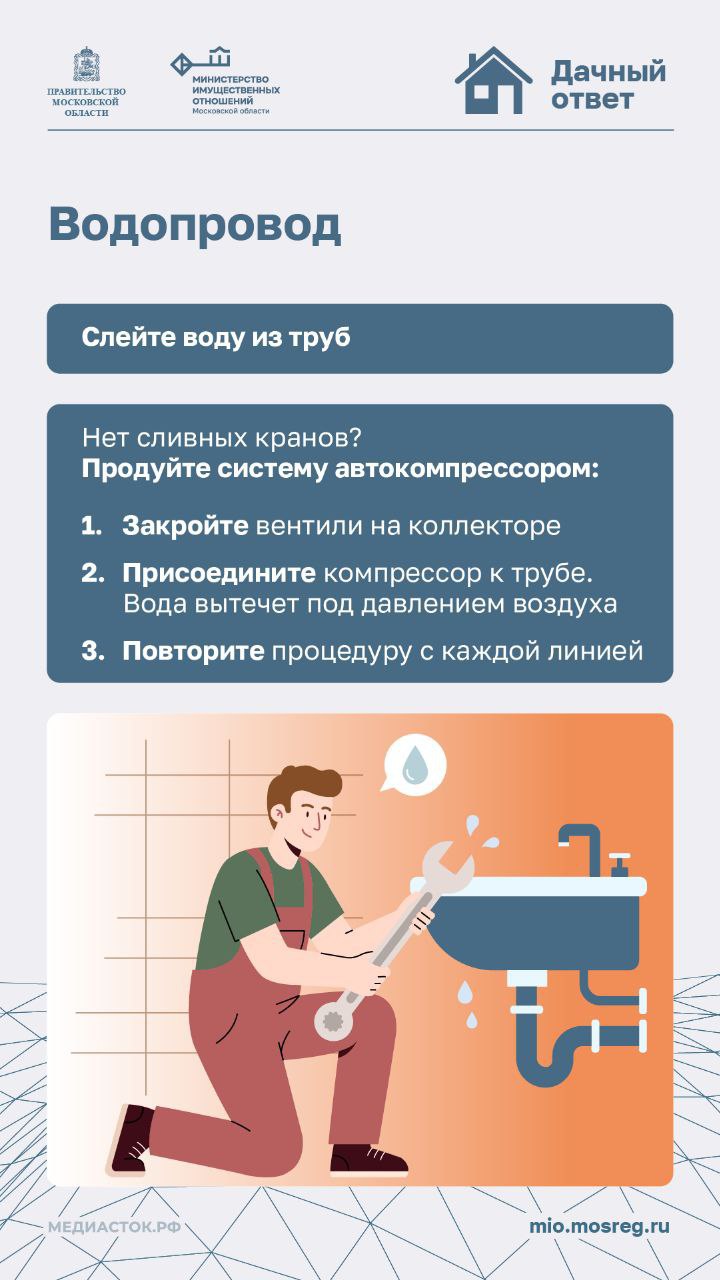 ПРАВИТЕЛЬСТВО МОСКОВСКОЙ ОБЛАСТИ

МИНИСТЕРСТВО ИМУЩЕСТВЕННЫХ ОТНОШЕНИЙ Московской области

Дачный ответ

Водопровод

Слейте воду из труб

Нет сливных кранов?
Продуйте систему автокомпрессором:

1. Закройте вентили на коллекторе
2. Присоедините компрессор к трубе. Вода вытечет под давлением воздуха
3. Повторите процедуру с каждой линией

МЕДИАСТОК.РФ

mio.mosreg.ru