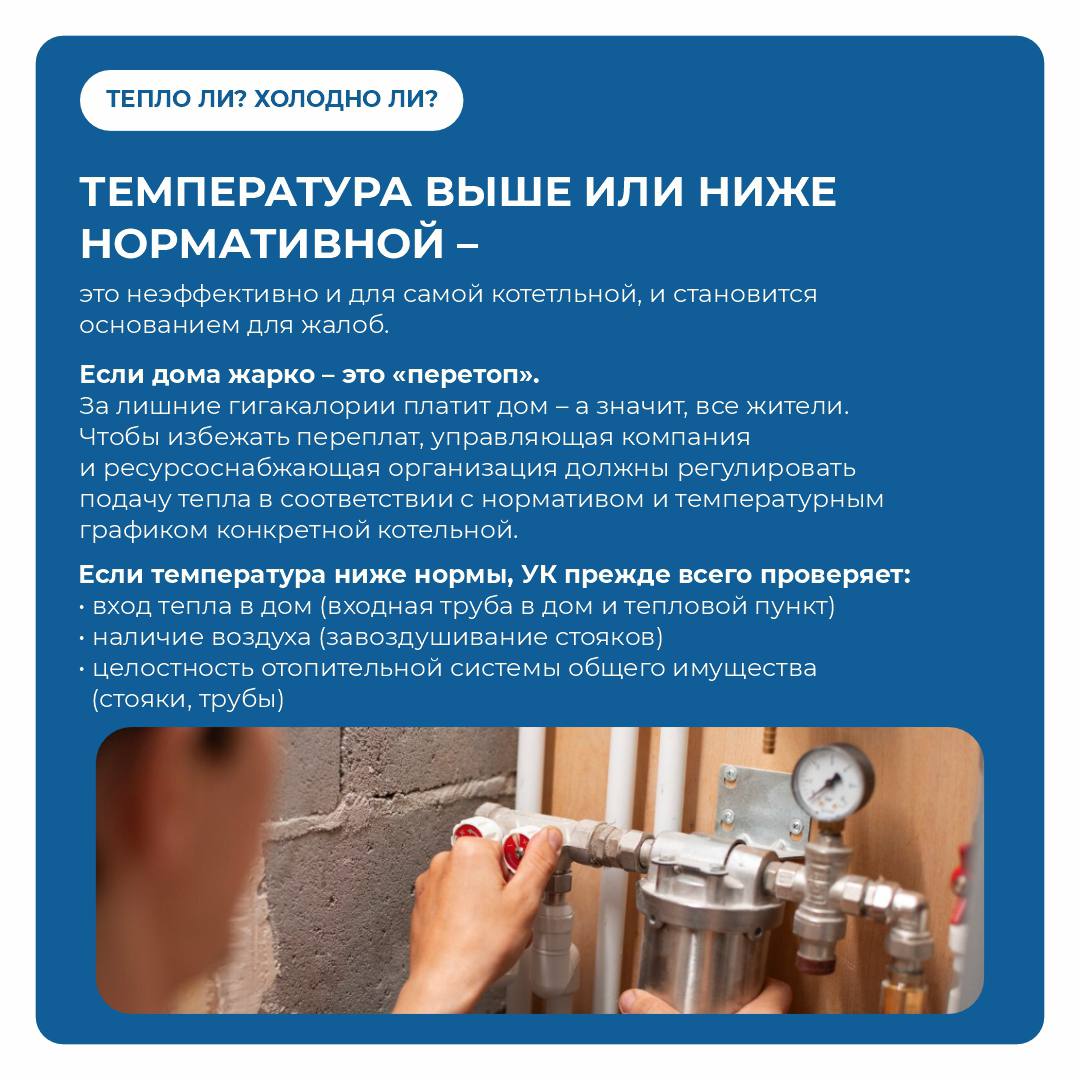 ТЕПЛО ЛИ? ХОЛОДНО ЛИ?

ТЕМПЕРАТУРА ВЫШЕ ИЛИ НИЖЕ НОРМАТИВНОЙ –

это неэффективно и для самой котетльной, и становится основанием для жалоб.

Если дома жарко – это «перетоп».
За лишние гигакалории платит дом – а значит, все жители. Чтобы избежать переплат, управляющая компания и ресурсоснабжающая организация должны регулировать подачу тепла в соответствии с нормативом и температурным графиком конкретной котельной.

Если температура ниже нормы, УК прежде всего проверяет:
• вход тепла в дом (входная труба в дом и тепловой пункт)
• наличие воздуха (завоздушивание стояков)
• целостность отопительной системы общего имущества (стояки, трубы)