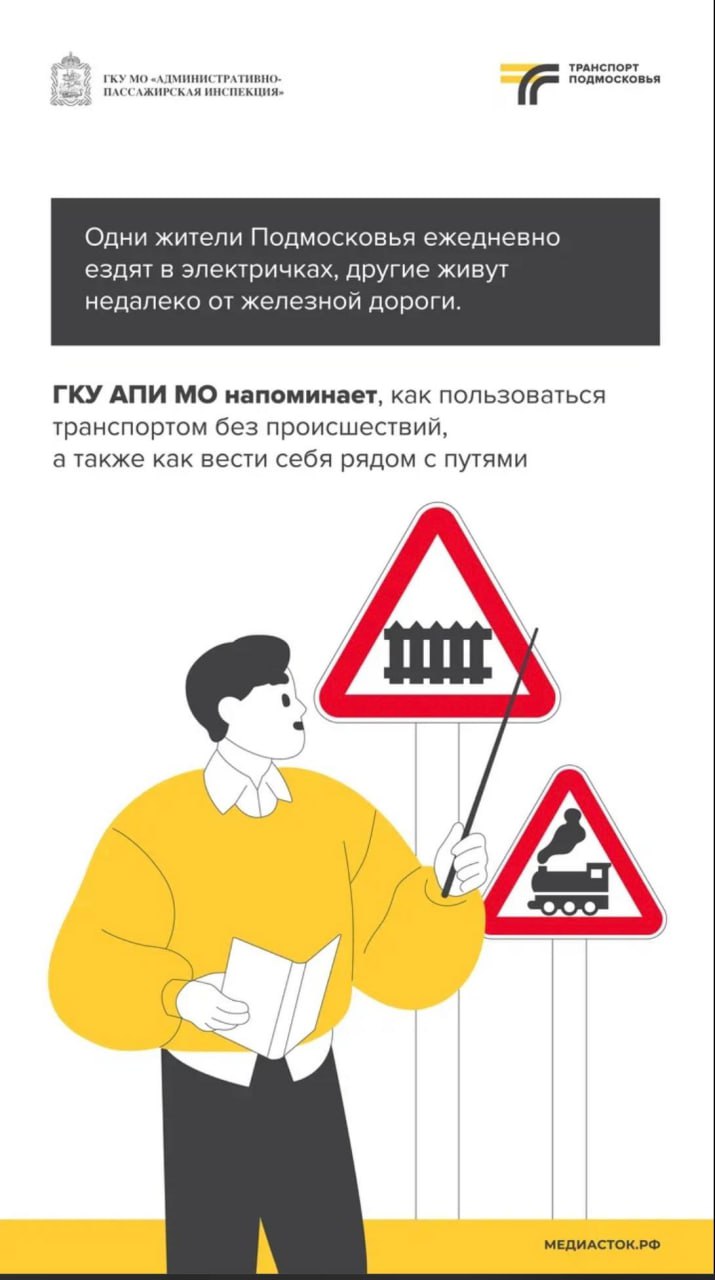 ГКУ МО «АДМИНИСТРАТИВНО-ПАССАЖИРСКАЯ ИНСПЕКЦИЯ»

ТРАНСПОРТ ПОДМОСКОВЬЯ

Одни жители Подмосковья ежедневно ездят в электричках, другие живут недалеко от железной дороги.

ГКУ АПИ МО напоминает, как пользоваться транспортом без происшествий, а также как вести себя рядом с путями

МЕДИАСТОК.РФ